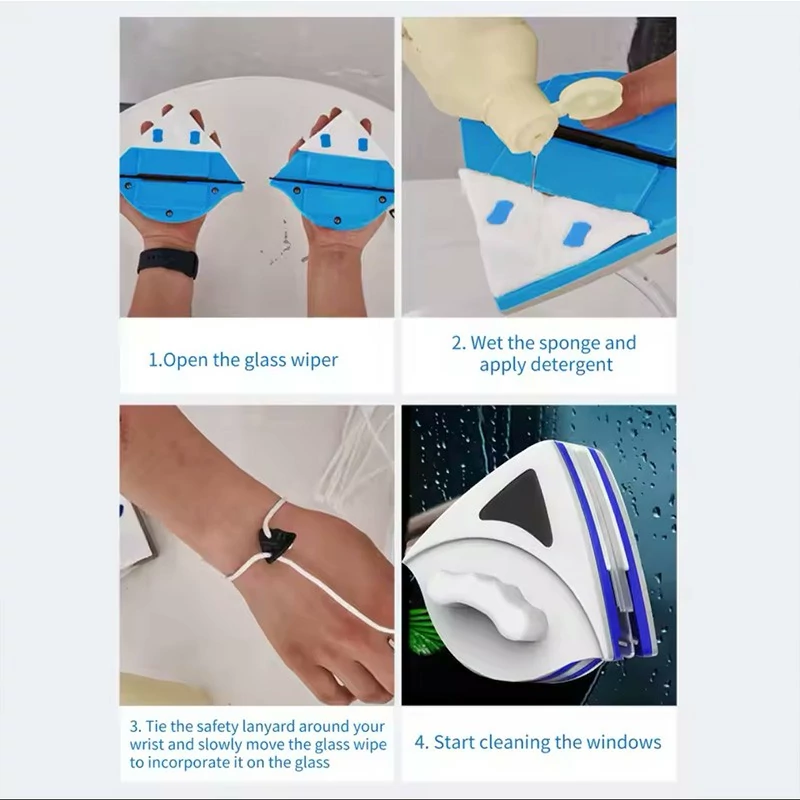 1.Open the glass wiper

2. Wet the sponge and apply detergent

3. Tie the safety lanyard around your wrist and slowly move the glass wipe to incorporate it on the glass

4. Start cleaning the windows