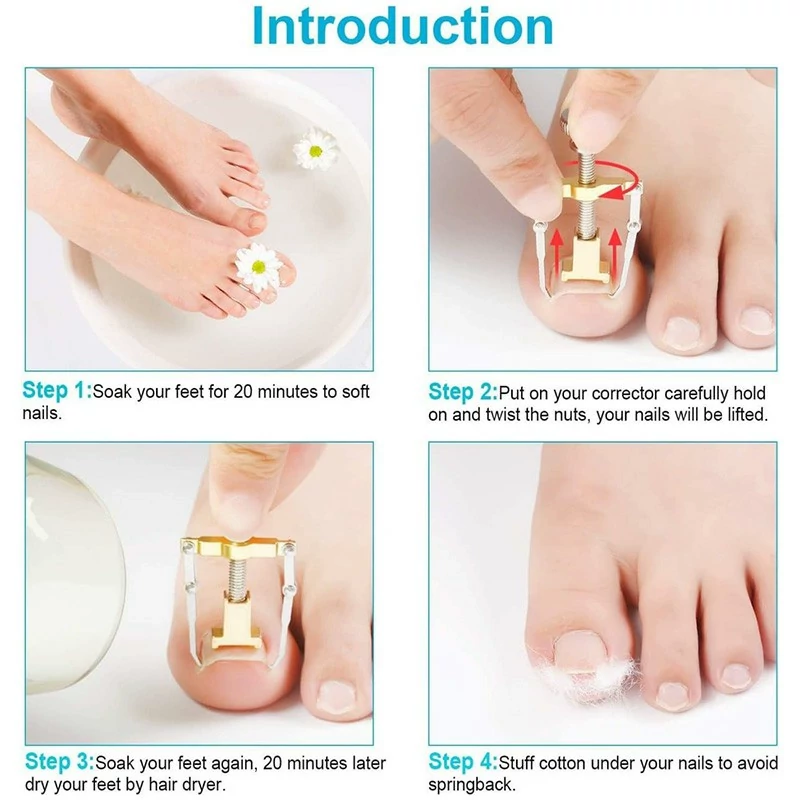 Introduction

Step 1:Soak your feet for 20 minutes to soft nails.

Step 2:Put on your corrector carefully hold on and twist the nuts, your nails will be lifted.

Step 3:Soak your feet again, 20 minutes later dry your feet by hair dryer.

Step 4:Stuff cotton under your nails to avoid springback.