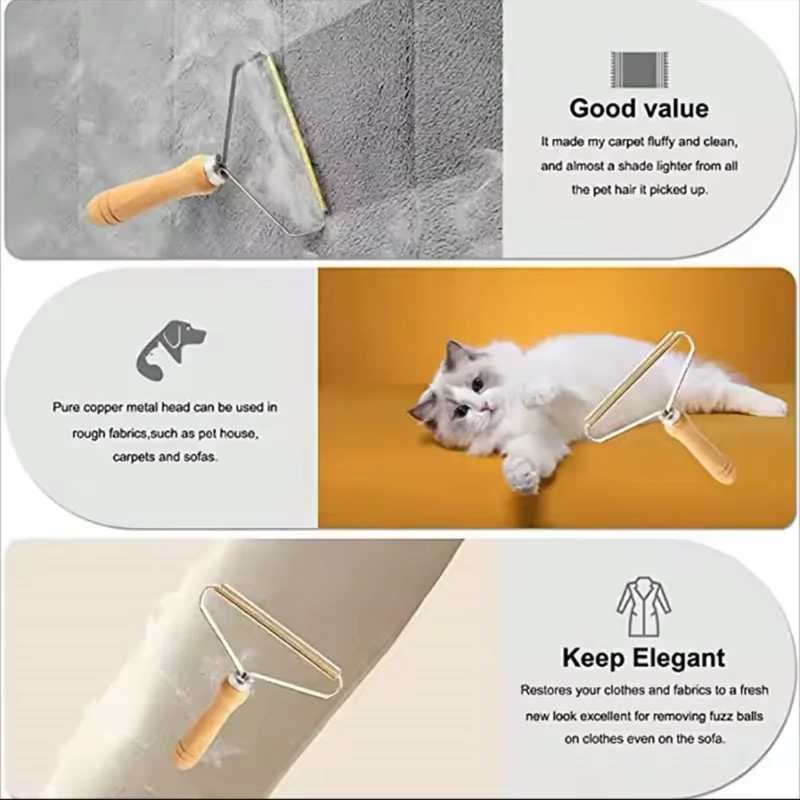 Good value

It made my carpet fluffy and clean, and almost a shade lighter from all the pet hair it picked up.

Pure copper metal head can be used in rough fabrics,such as pet house, carpets and sofas.

Keep Elegant

Restores your clothes and fabrics to a fresh new look excellent for removing fuzz balls on clothes even on the sofa.