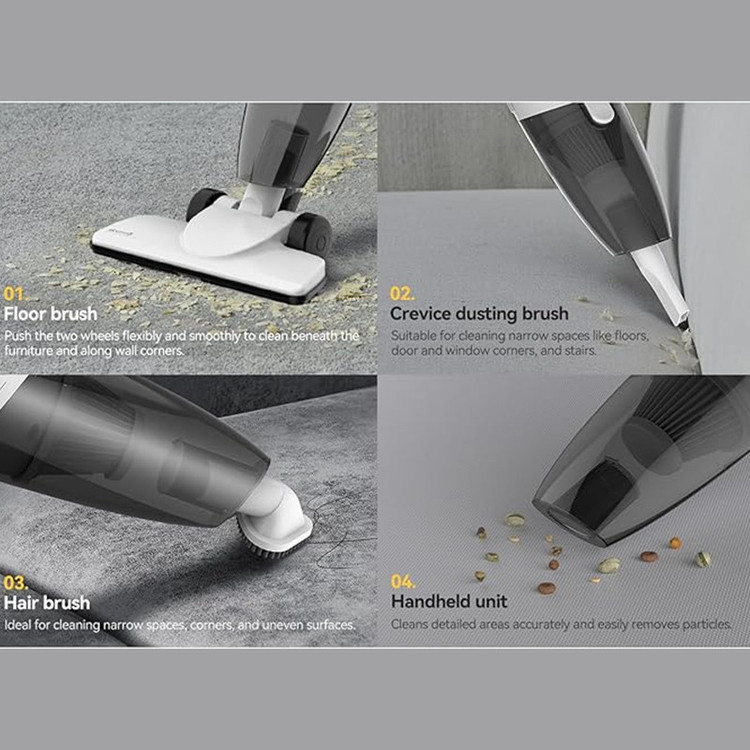 01.
Floor brush
Push the two wheels flexibly and smoothly to clean beneath the furniture and along wall corners.

02.
Crevice dusting brush
Suitable for cleaning narrow spaces like floors, door and window corners, and stairs.

03.
Hair brush
Ideal for cleaning narrow spaces, corners, and uneven surfaces.

04.
Handheld unit
Cleans detailed areas accurately and easily removes particles.